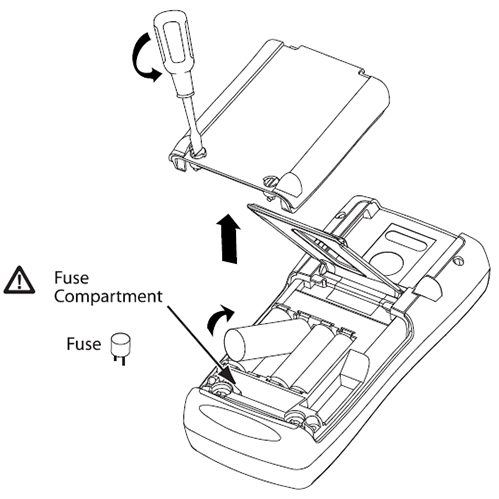 Fuse
Compartment

Fuse